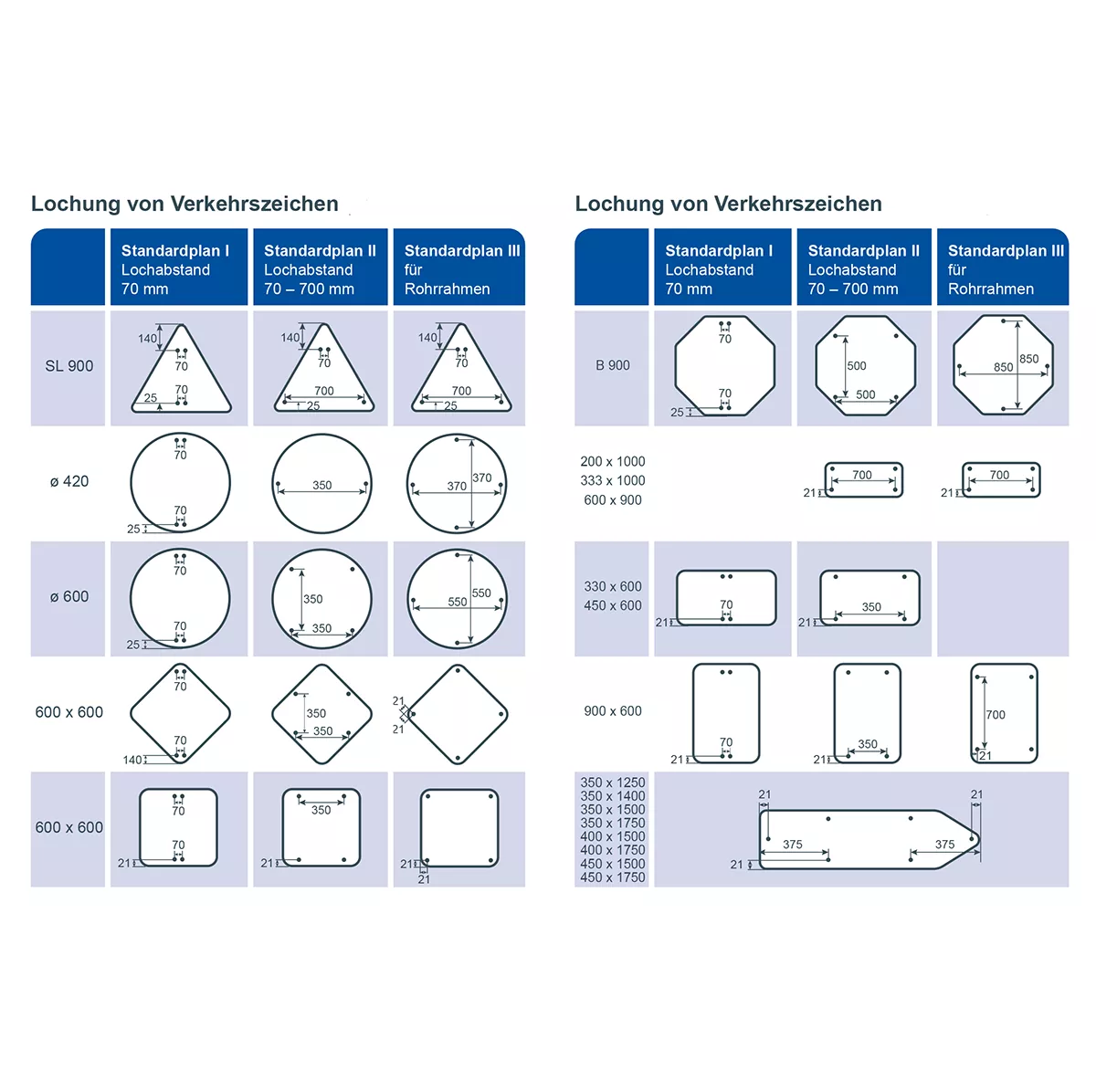 Lochung von Verkehrszeichen

| | Standardplan I Lochabstand 70 mm | Standardplan II Lochabstand 70 – 700 mm | Standardplan III für Rohrrahmen |
|---|---|---|---|
| SL 900 | 140 70 70 25 | 140 70 700 25 | 140 70 700 25 |
| ø 420 | 70 70 25 | 350 | 370 370 |
| ø 600 | 70 70 25 | 350 350 | 550 550 |
| 600 x 600 | 70 70 140 | 350 350 | 21 21 |
| 600 x 600 | 70 70 21 | 350 21 | 21 21 |

Lochung von Verkehrszeichen

| | Standardplan I Lochabstand 70 mm | Standardplan II Lochabstand 70 – 700 mm | Standardplan III für Rohrrahmen |
|---|---|---|---|
| B 900 | 70 70 25 | 500 500 | 850 850 |
| 200 x 1000 333 x 1000 600 x 900 | | 700 21 | 700 21 |
| 330 x 600 450 x 600 | 70 21 | 350 21 | |
| 900 x 600 | 70 21 | 350 21 | 700 21 |
| 350 x 1250 350 x 1400 350 x 1500 350 x 1750 400 x 1500 400 x 1750 450 x 1500 450 x 1750 | 21 21 375 375 21 | | |