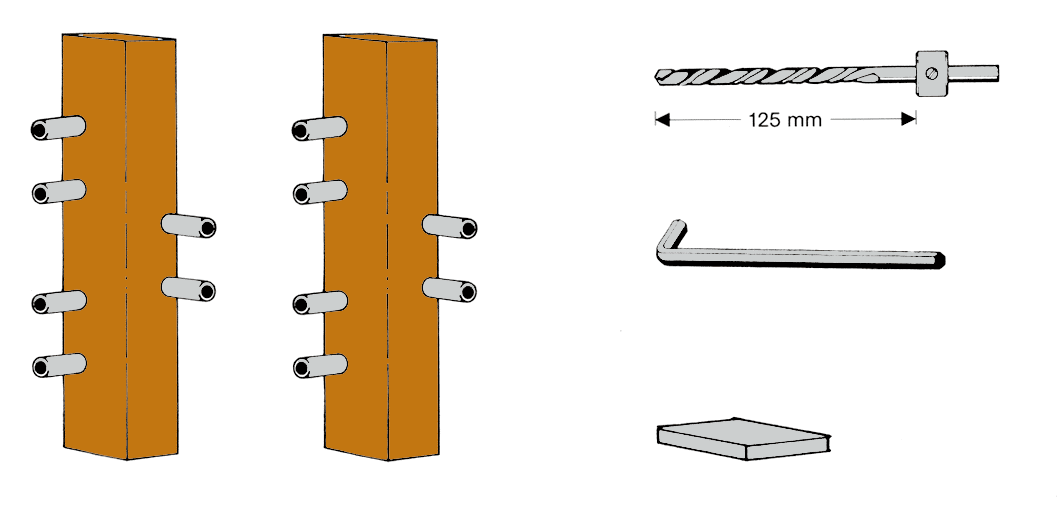 125 mm