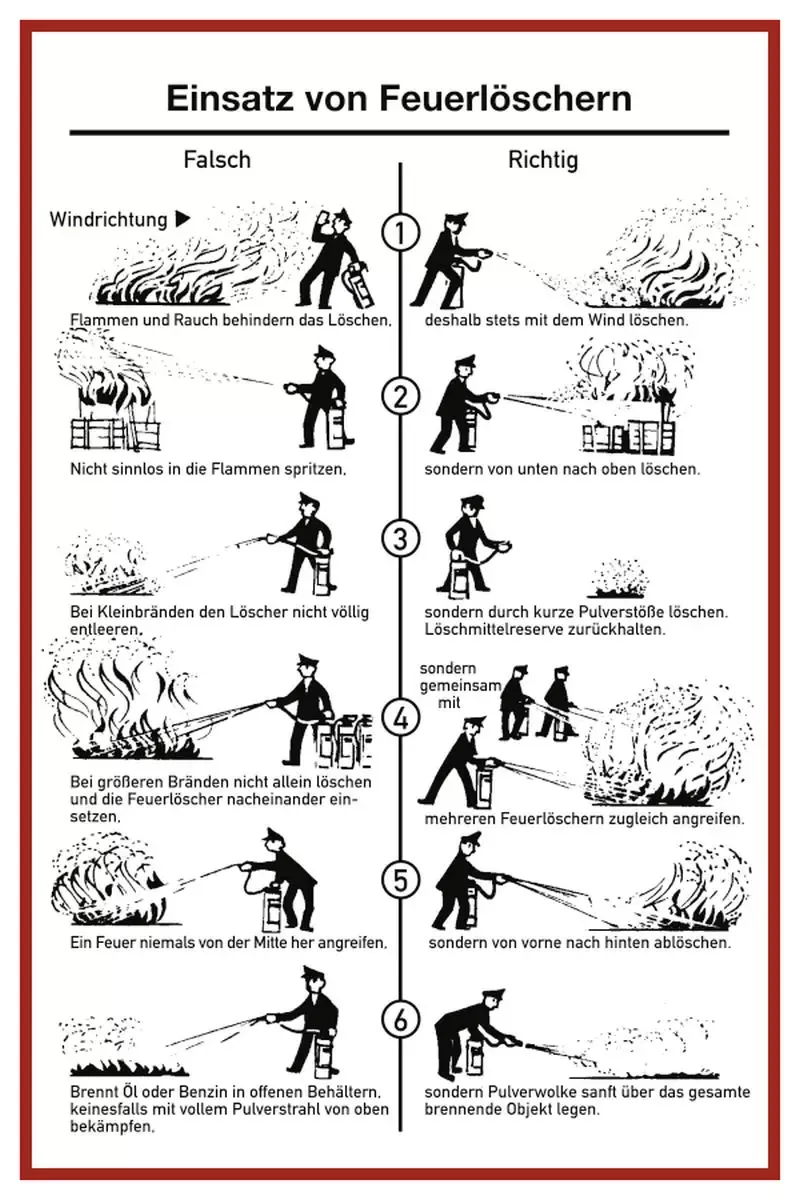 Einsatz von Feuerlöschern

Falsch

Richtig

Windrichtung ▶

1

Flammen und Rauch behindern das Löschen,

deshalb stets mit dem Wind löschen.

2

Nicht sinnlos in die Flammen spritzen,

sondern von unten nach oben löschen.

3

Bei Kleinbränden den Löscher nicht völlig entleeren,

sondern durch kurze Pulverstöße löschen. Löschmittelreserve zurückhalten.

4

Bei größeren Bränden nicht allein löschen und die Feuerlöscher nacheinander einsetzen,

sondern gemeinsam mit

mehreren Feuerlöschern zugleich angreifen.

5

Ein Feuer niemals von der Mitte her angreifen,

sondern von vorne nach hinten ablöschen.

6

Brennt Öl oder Benzin in offenen Behältern, keinesfalls mit vollem Pulverstrahl von oben bekämpfen,

sondern Pulverwolke sanft über das gesamte brennende Objekt legen.